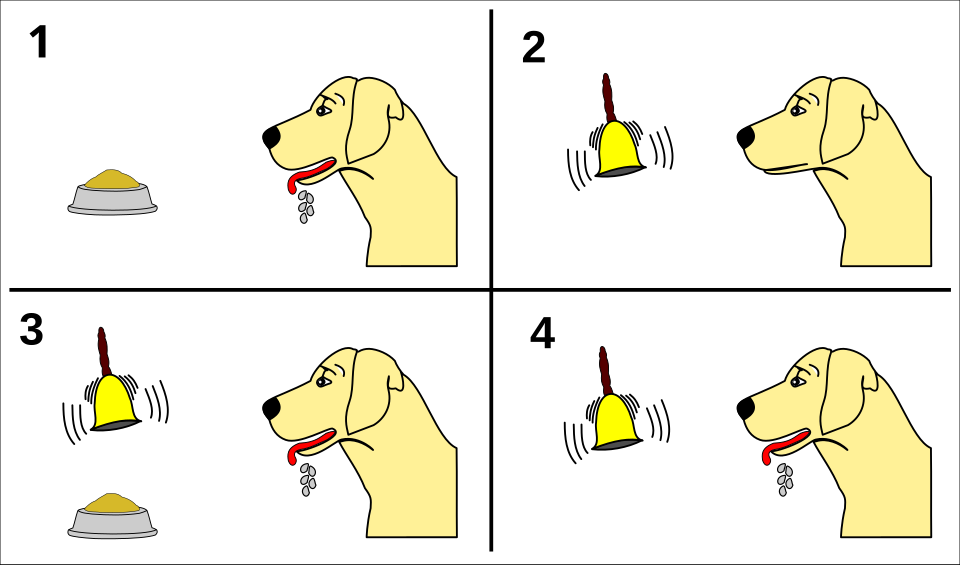 1

2

3

4